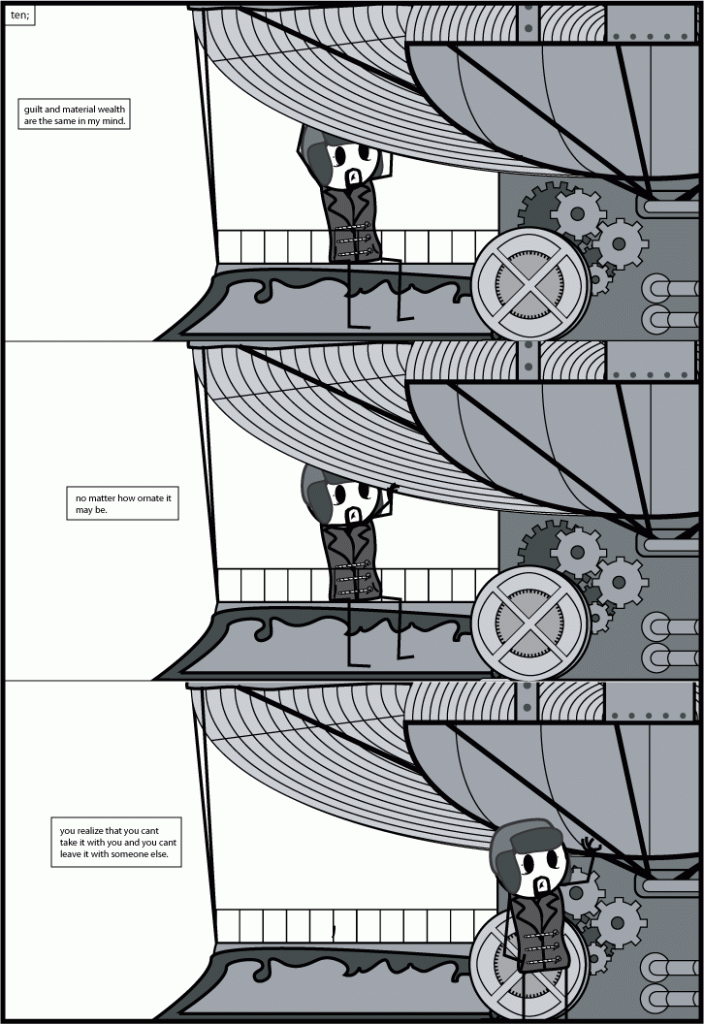 ten;

guilt and material wealth are the same in my mind.

no matter how ornate it may be.

you realize that you cant take it with you and you cant leave it with someone else.