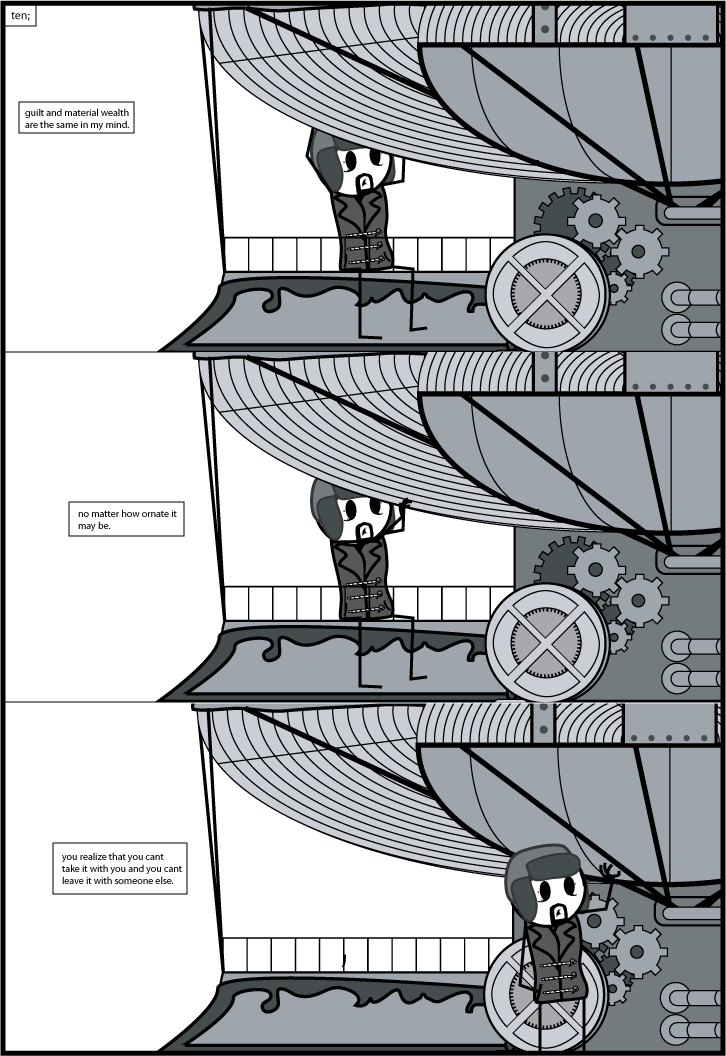 ten;

guilt and material wealth are the same in my mind.

no matter how ornate it may be.

you realize that you cant take it with you and you cant leave it with someone else.